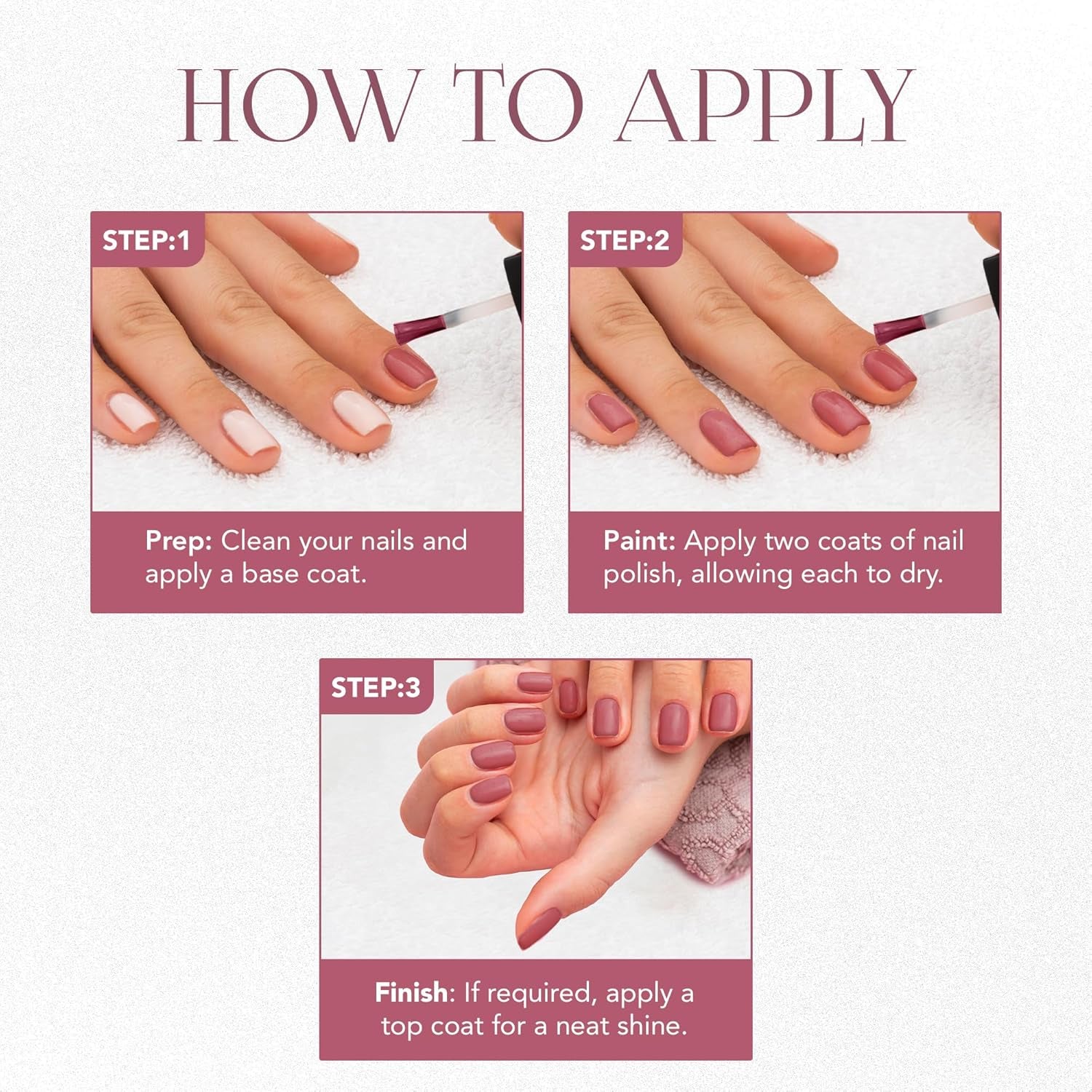 HOW TO APPLY

STEP:1

Prep: Clean your nails and apply a base coat.

STEP:2

Paint: Apply two coats of nail polish, allowing each to dry.

STEP:3

Finish: If required, apply a top coat for a neat shine.